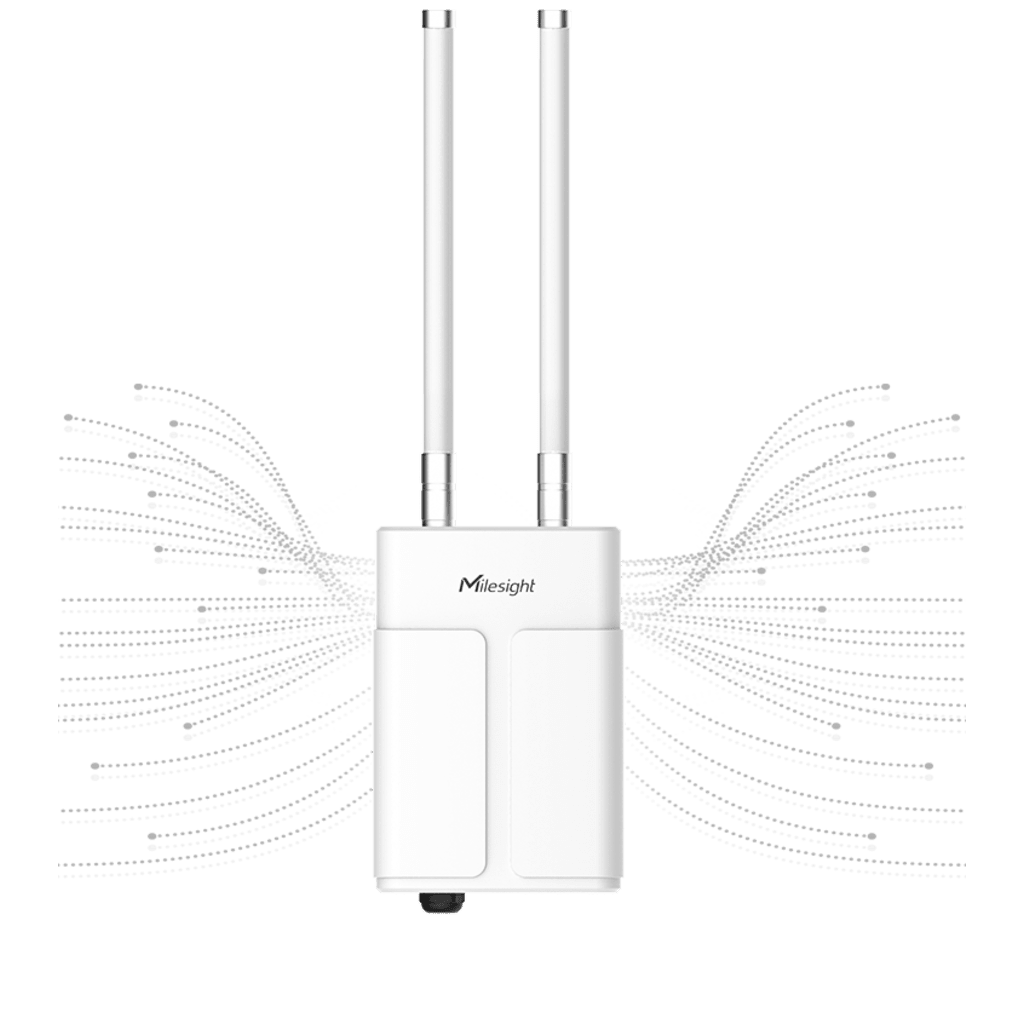 Milesight